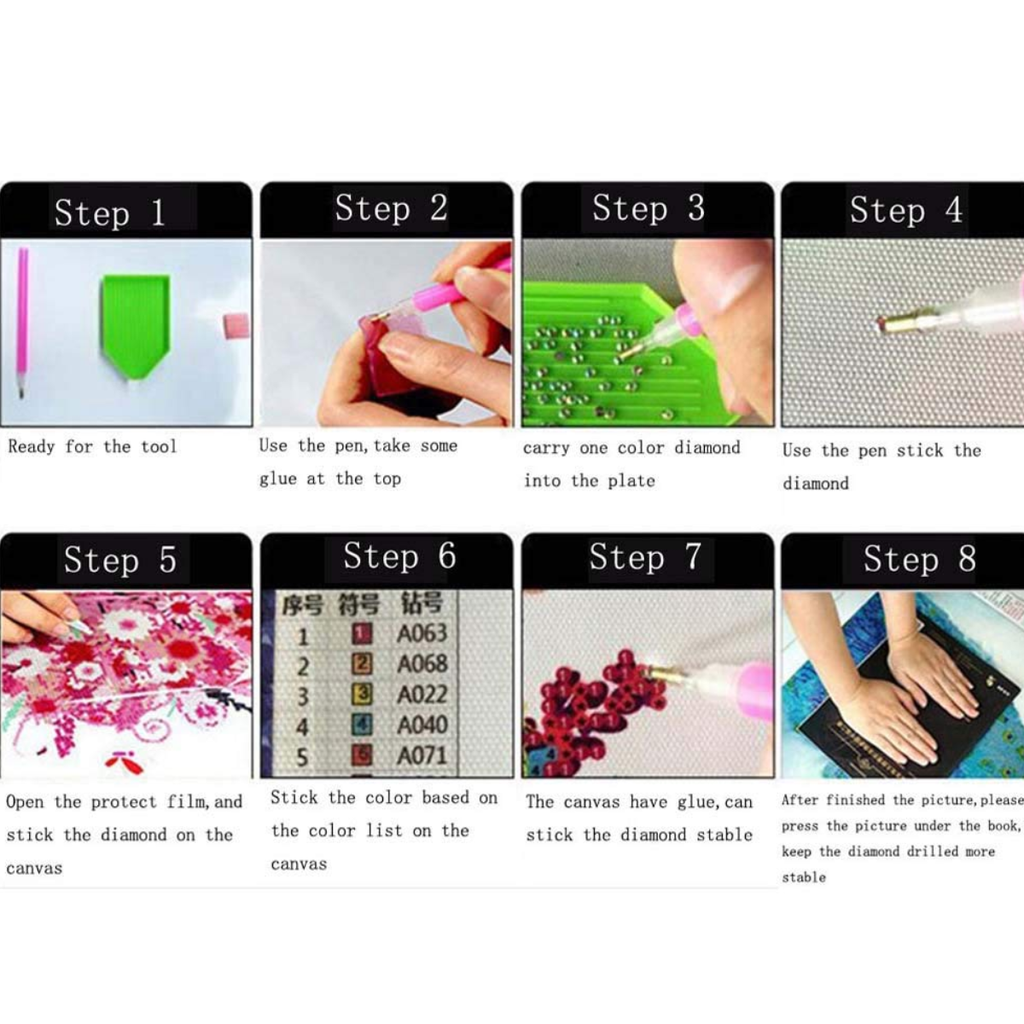 Step 1

Ready for the tool

Step 2

Use the pen, take some glue at the top

Step 3

carry one color diamond into the plate

Step 4

Use the pen stick the diamond

Step 5

Open the protect film, and stick the diamond on the canvas

Step 6

| 序号 | 符号 | 钻号 |
|---|---|---|
| 1 | 1 | A063 |
| 2 | 2 | A068 |
| 3 | 3 | A022 |
| 4 | 4 | A040 |
| 5 | 5 | A071 |

Stick the color based on the color list on the canvas

Step 7

The canvas have glue, can stick the diamond stable

Step 8

After finished the picture, please press the picture under the book, keep the diamond drilled more stable